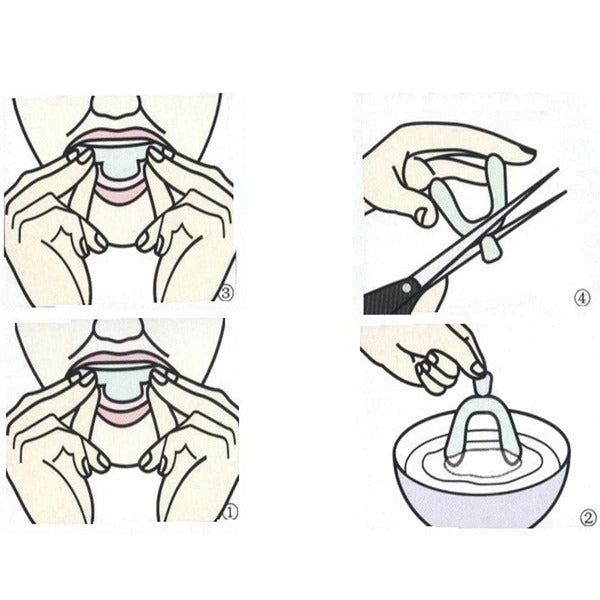 ③

④

①

②